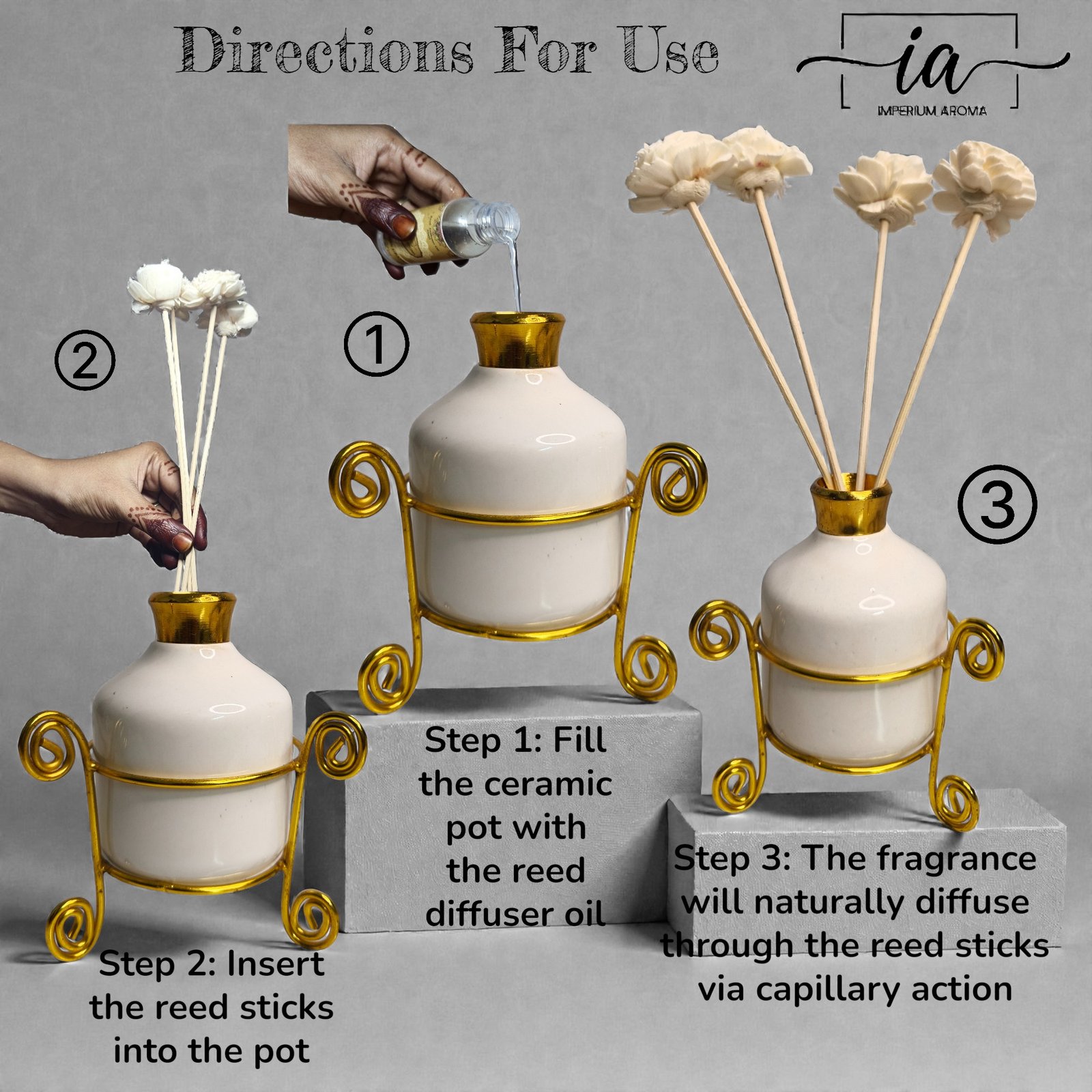 Directions For Use

ia
IMPERIUM AROMA

②

①

③

Step 1: Fill the ceramic pot with the reed diffuser oil

Step 2: Insert the reed sticks into the pot

Step 3: The fragrance will naturally diffuse through the reed sticks via capillary action