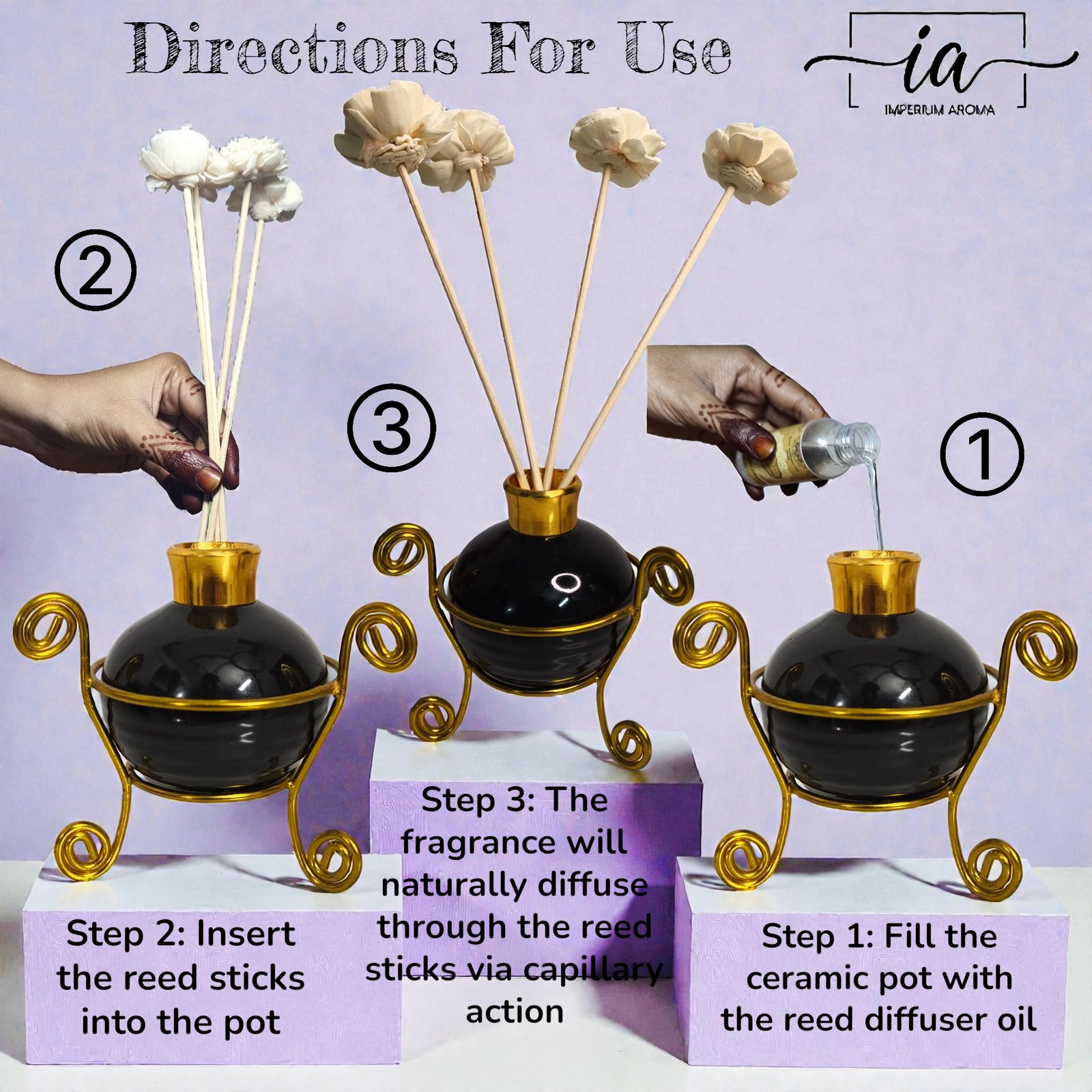 Directions For Use

ia
IMPERIUM AROMA

②

③

①

Step 2: Insert the reed sticks into the pot

Step 3: The fragrance will naturally diffuse through the reed sticks via capillary action

Step 1: Fill the ceramic pot with the reed diffuser oil