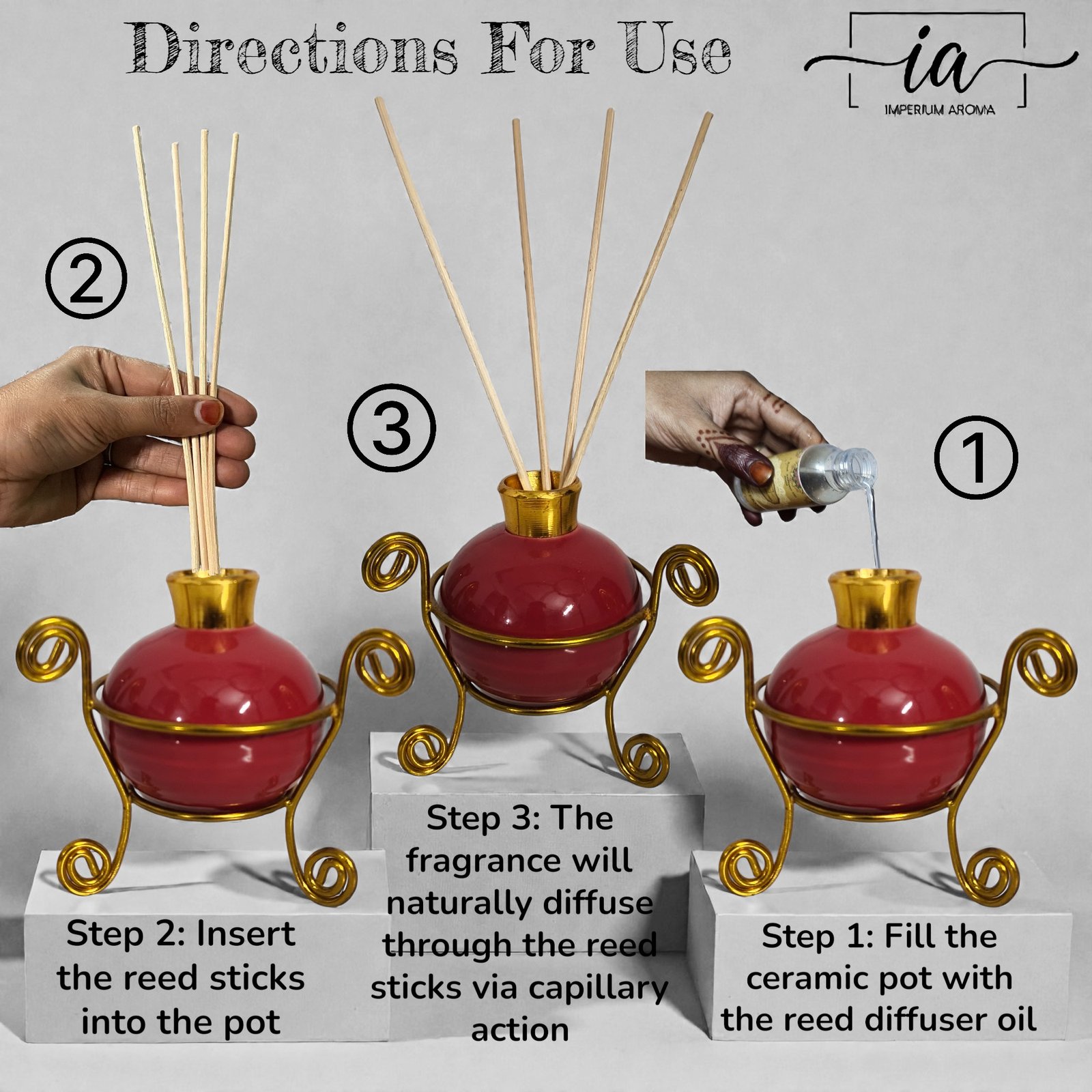 Directions For Use

ia
IMPERIUM AROMA

②

③

①

Step 2: Insert the reed sticks into the pot

Step 3: The fragrance will naturally diffuse through the reed sticks via capillary action

Step 1: Fill the ceramic pot with the reed diffuser oil