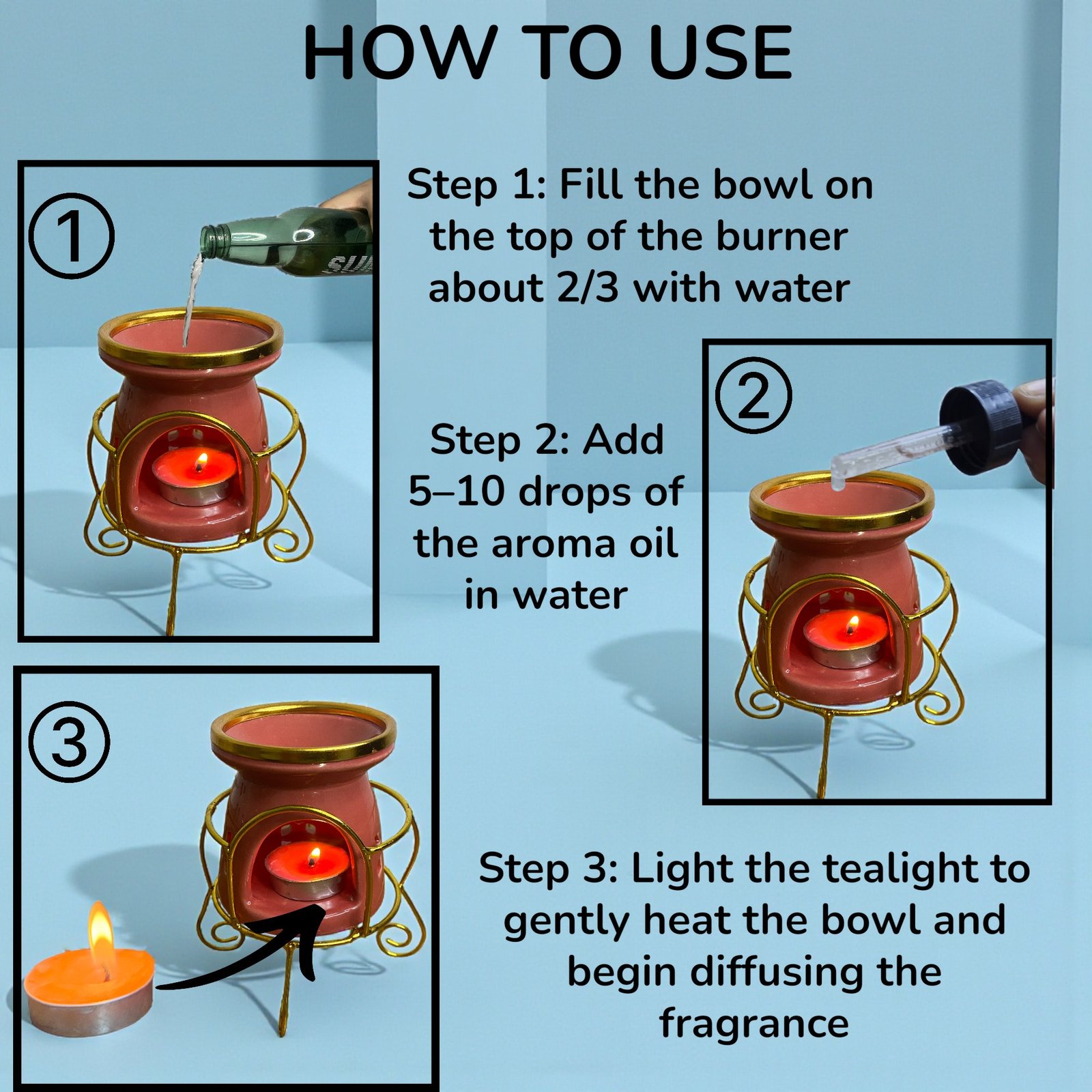 HOW TO USE

①

Step 1: Fill the bowl on the top of the burner about 2/3 with water

②

Step 2: Add 5–10 drops of the aroma oil in water

③

Step 3: Light the tealight to gently heat the bowl and begin diffusing the fragrance