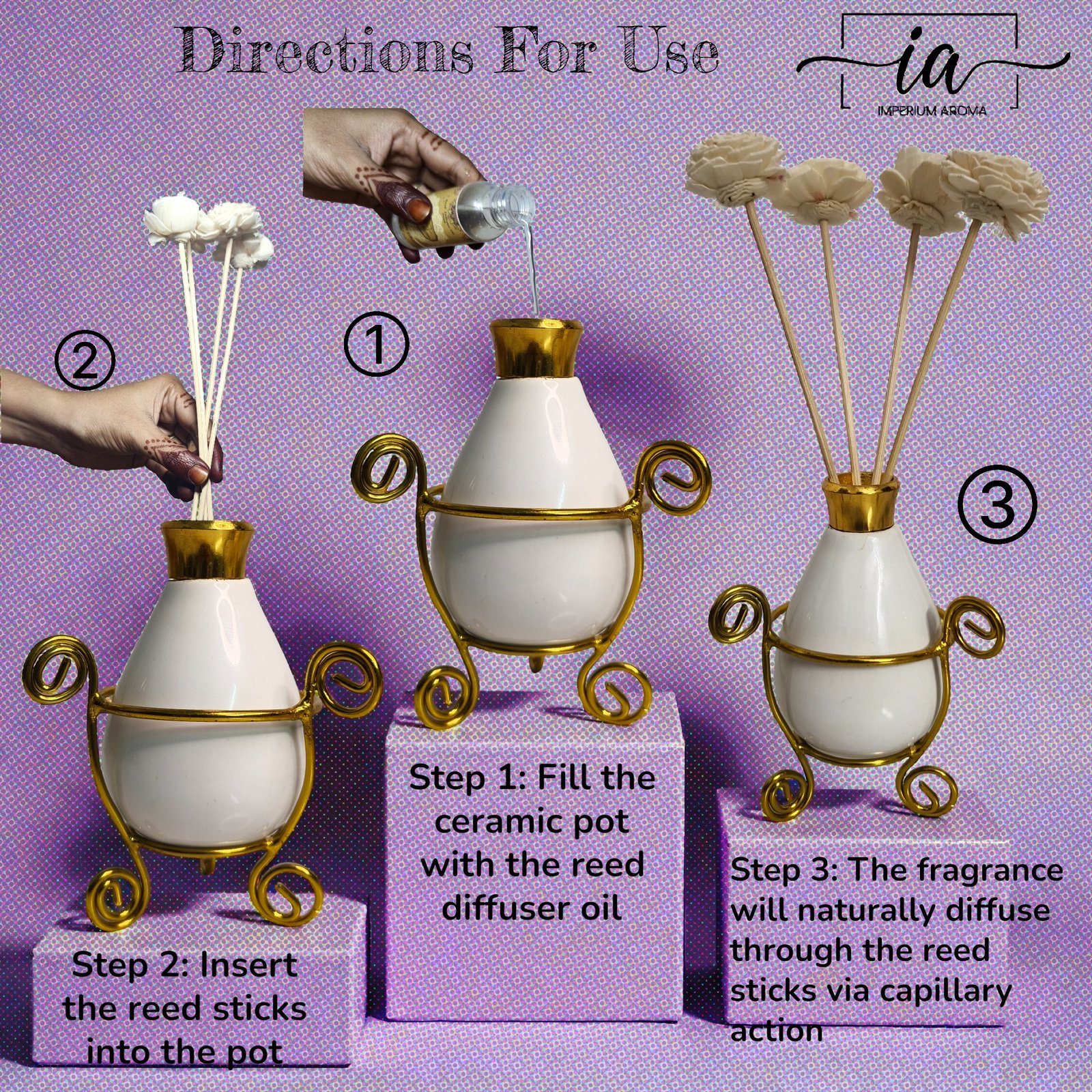 Directions For Use

ia
IMPERIUM AROMA

②

①

③

Step 1: Fill the ceramic pot with the reed diffuser oil

Step 2: Insert the reed sticks into the pot

Step 3: The fragrance will naturally diffuse through the reed sticks via capillary action