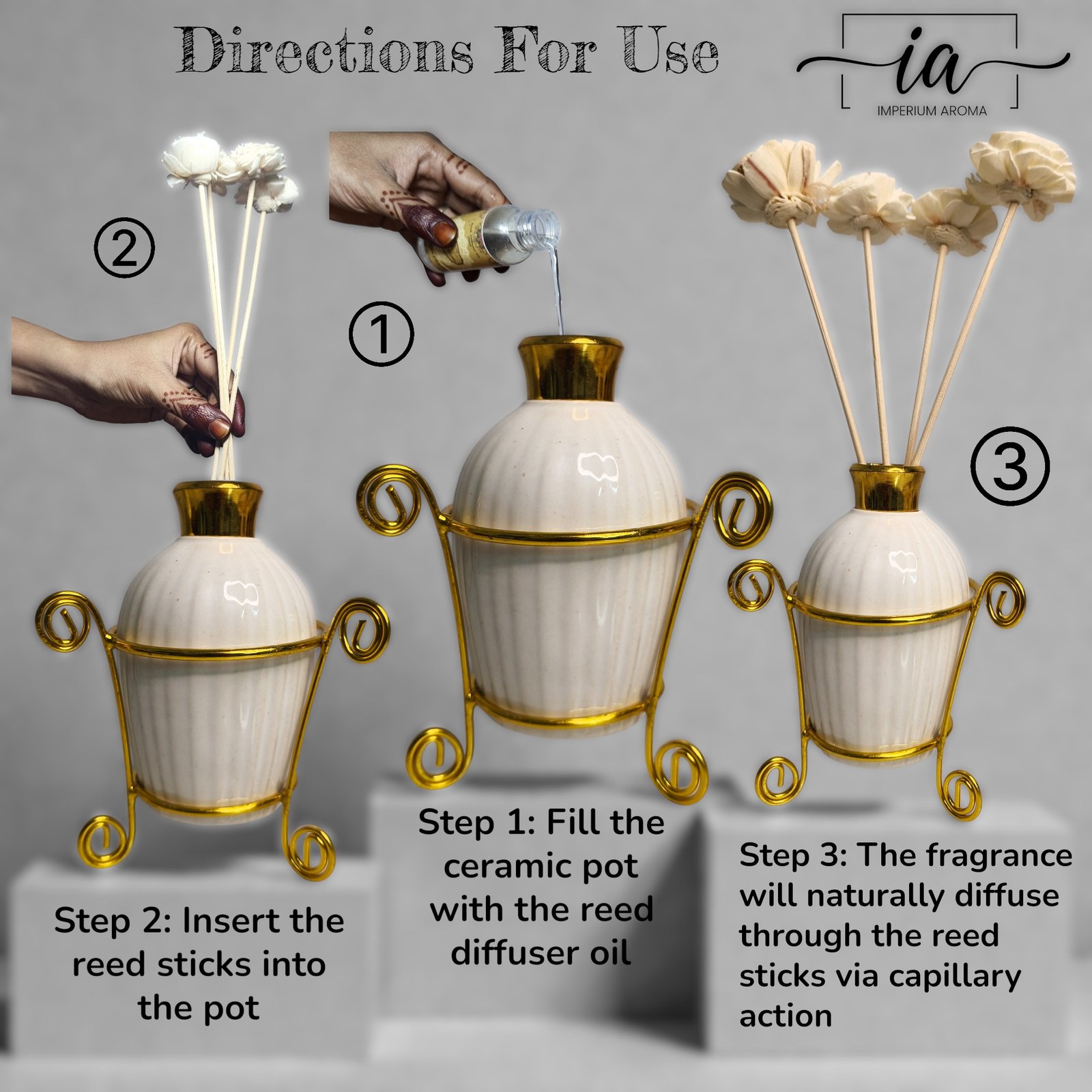 Directions For Use

ia
IMPERIUM AROMA

②

①

③

Step 2: Insert the reed sticks into the pot

Step 1: Fill the ceramic pot with the reed diffuser oil

Step 3: The fragrance will naturally diffuse through the reed sticks via capillary action