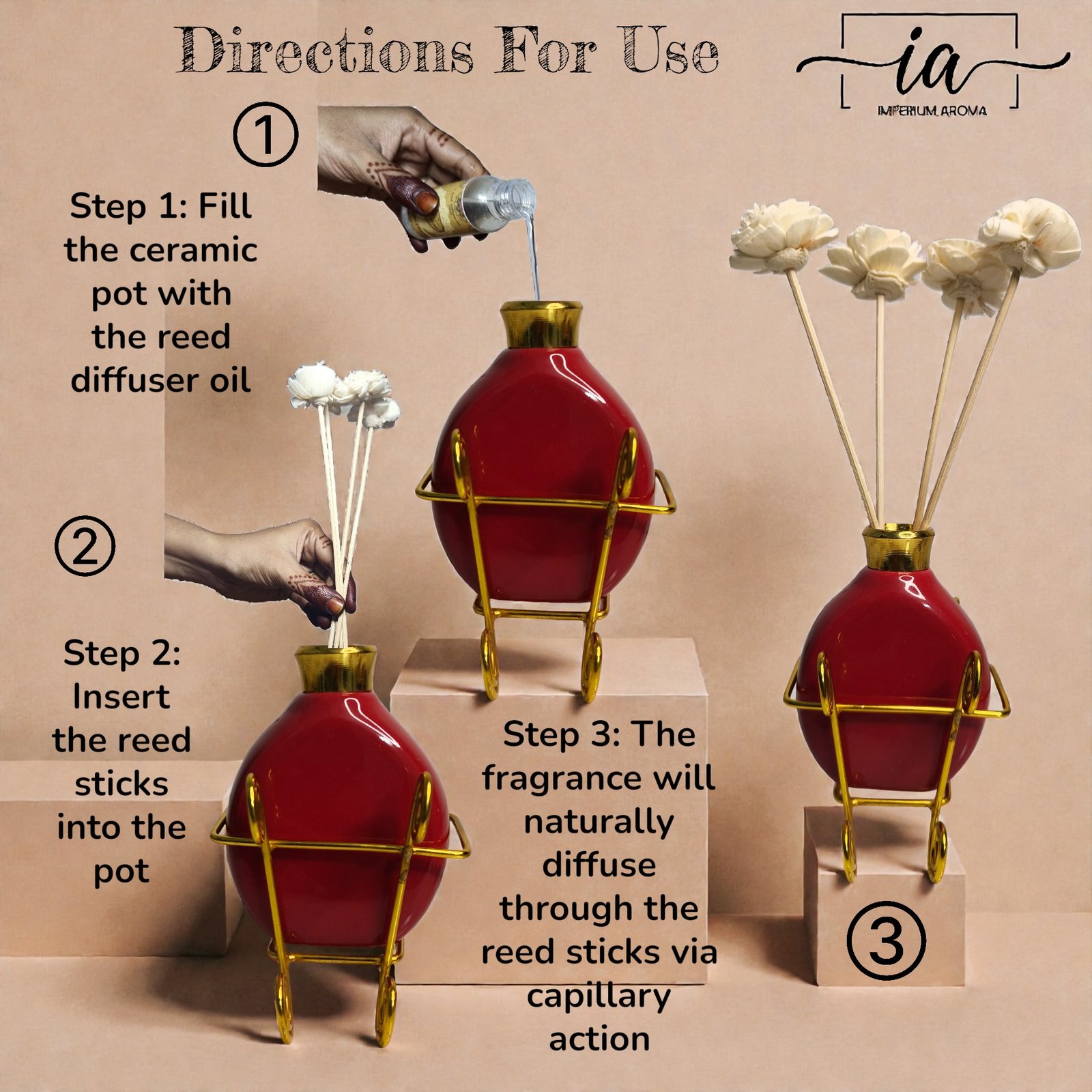 Directions For Use

ia
IMPERIUM AROMA

①

Step 1: Fill the ceramic pot with the reed diffuser oil

②

Step 2: Insert the reed sticks into the pot

Step 3: The fragrance will naturally diffuse through the reed sticks via capillary action

③