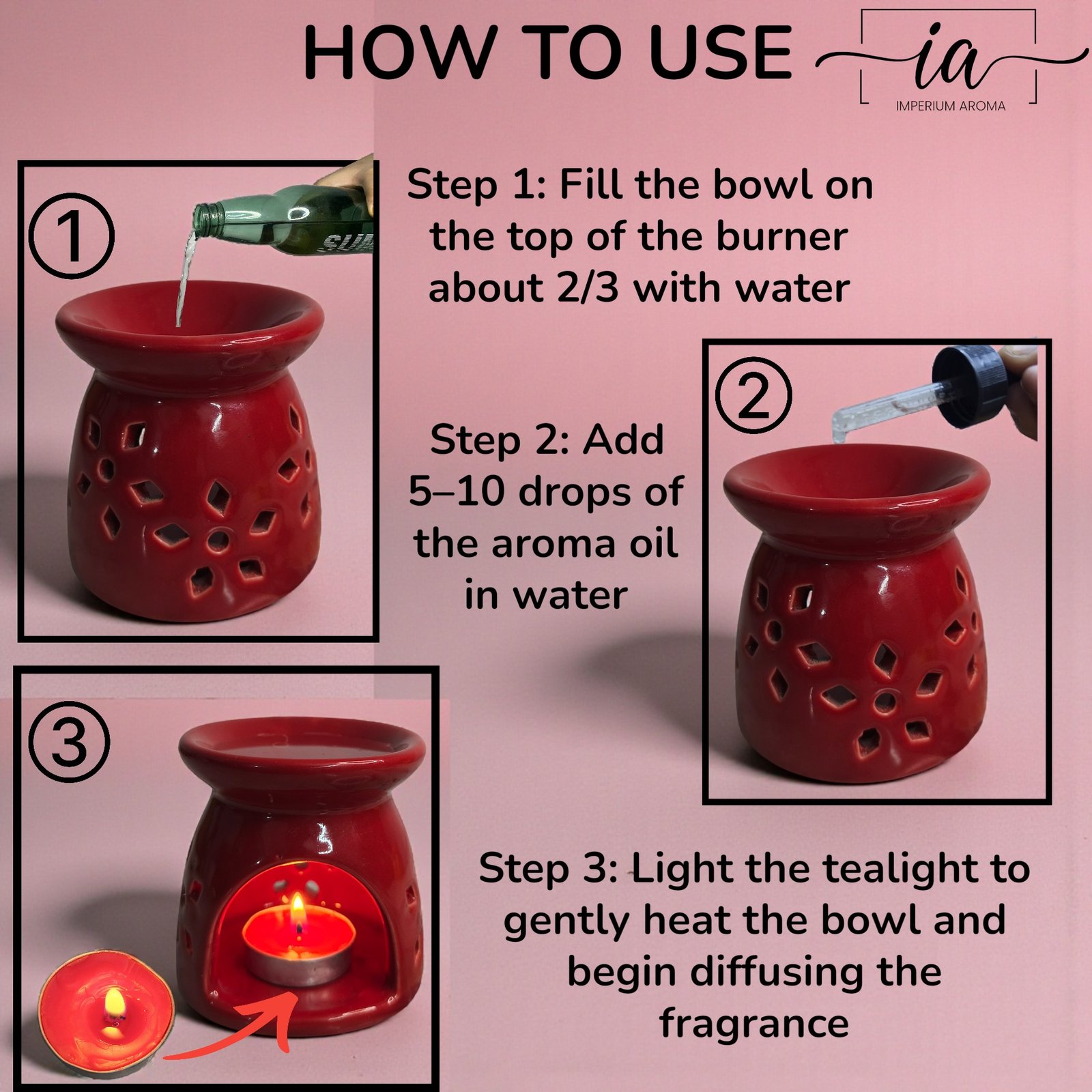 HOW TO USE

ia
IMPERIUM AROMA

1

Step 1: Fill the bowl on the top of the burner about 2/3 with water

2

Step 2: Add 5–10 drops of the aroma oil in water

3

Step 3: Light the tealight to gently heat the bowl and begin diffusing the fragrance