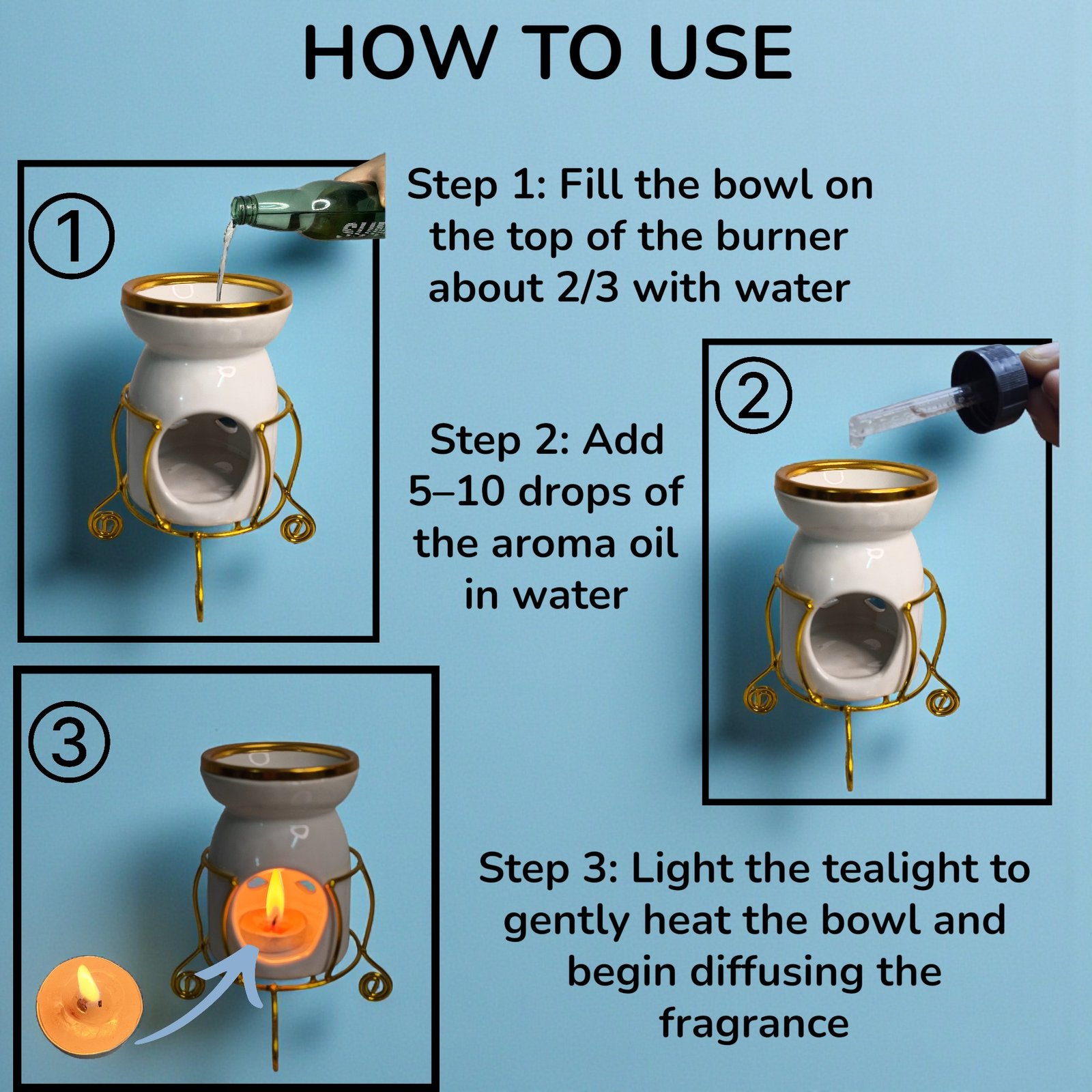 HOW TO USE

①

Step 1: Fill the bowl on the top of the burner about 2/3 with water

②

Step 2: Add 5–10 drops of the aroma oil in water

③

Step 3: Light the tealight to gently heat the bowl and begin diffusing the fragrance