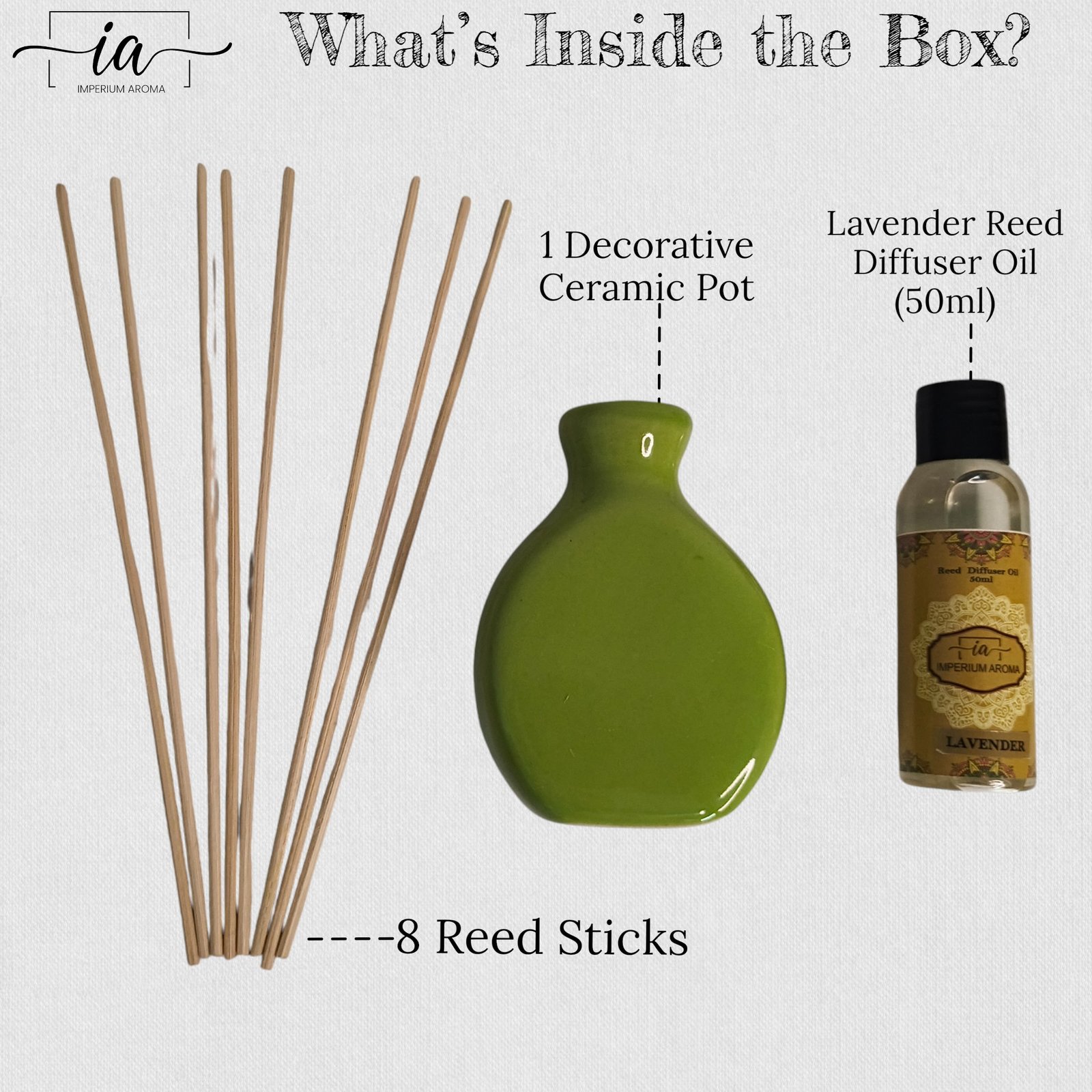 ia
IMPERIUM AROMA

What's Inside the Box?

1 Decorative Ceramic Pot

Lavender Reed Diffuser Oil (50ml)

Reed Diffuser Oil
50ml

ia
IMPERIUM AROMA

LAVENDER

----8 Reed Sticks