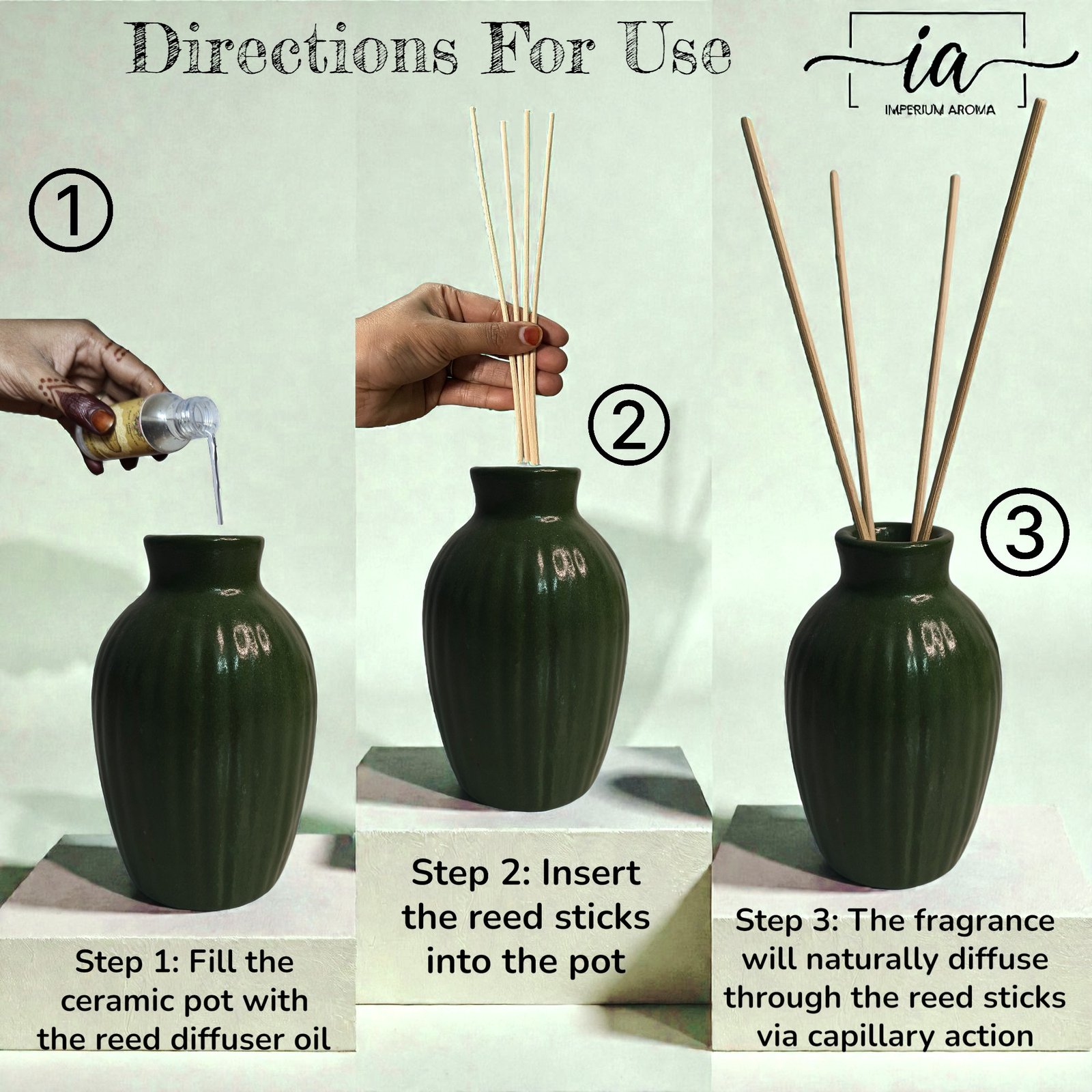 Directions For Use

ia
IMPERIUM AROMA

①

②

③

Step 1: Fill the ceramic pot with the reed diffuser oil

Step 2: Insert the reed sticks into the pot

Step 3: The fragrance will naturally diffuse through the reed sticks via capillary action