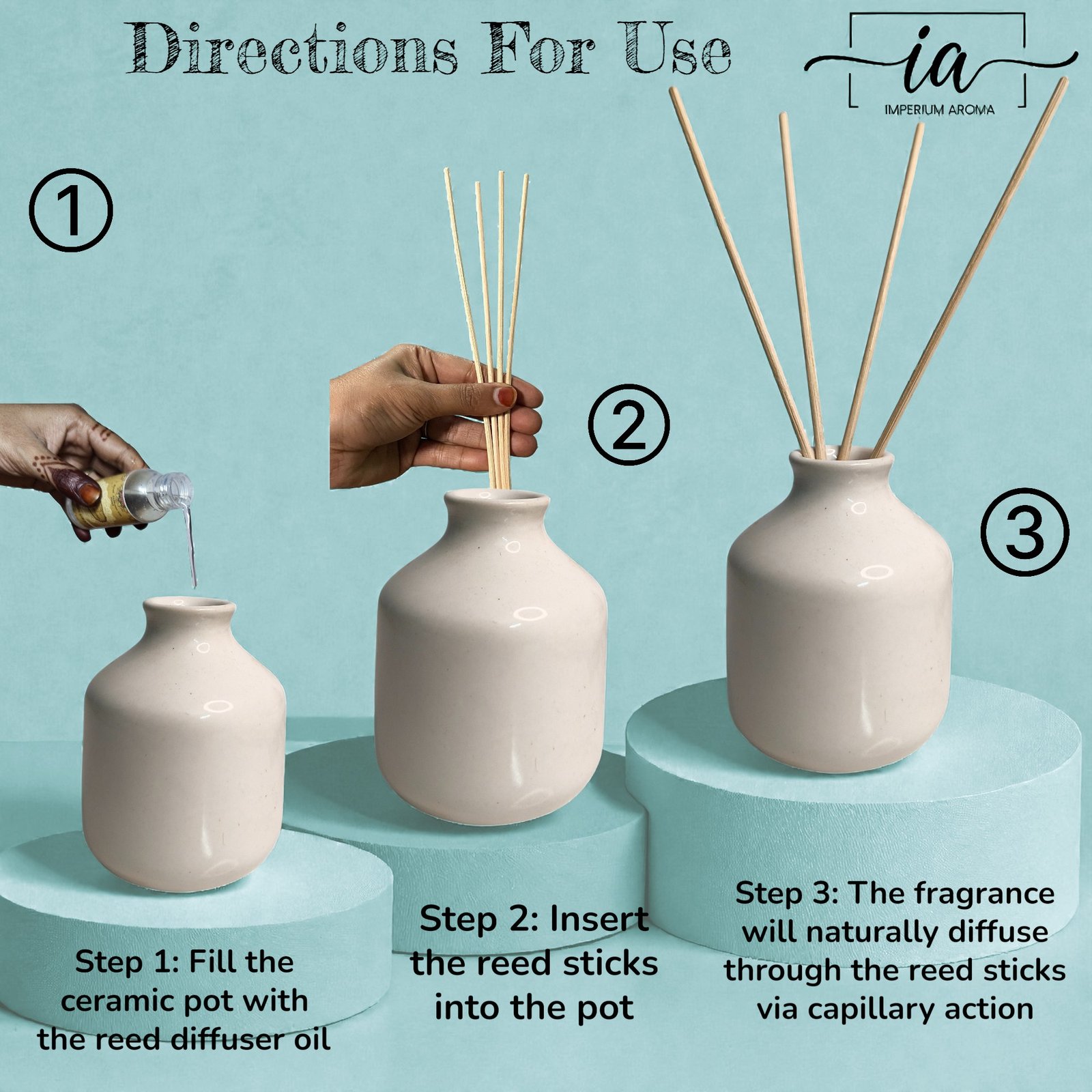 Directions For Use

ia
IMPERIUM AROMA

①

②

③

Step 1: Fill the ceramic pot with the reed diffuser oil

Step 2: Insert the reed sticks into the pot

Step 3: The fragrance will naturally diffuse through the reed sticks via capillary action