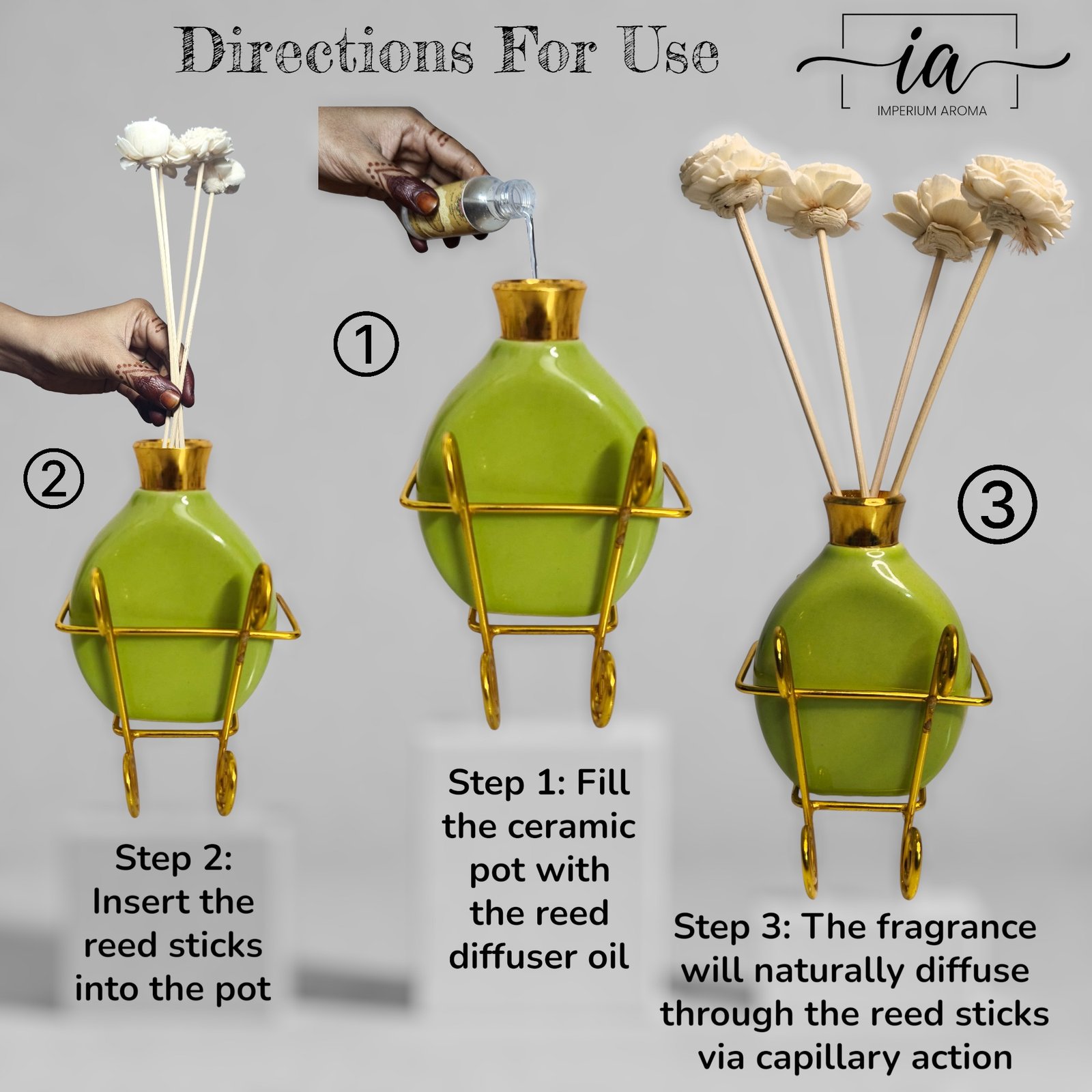 Directions For Use

ia
IMPERIUM AROMA

②

①

③

Step 2: Insert the reed sticks into the pot

Step 1: Fill the ceramic pot with the reed diffuser oil

Step 3: The fragrance will naturally diffuse through the reed sticks via capillary action