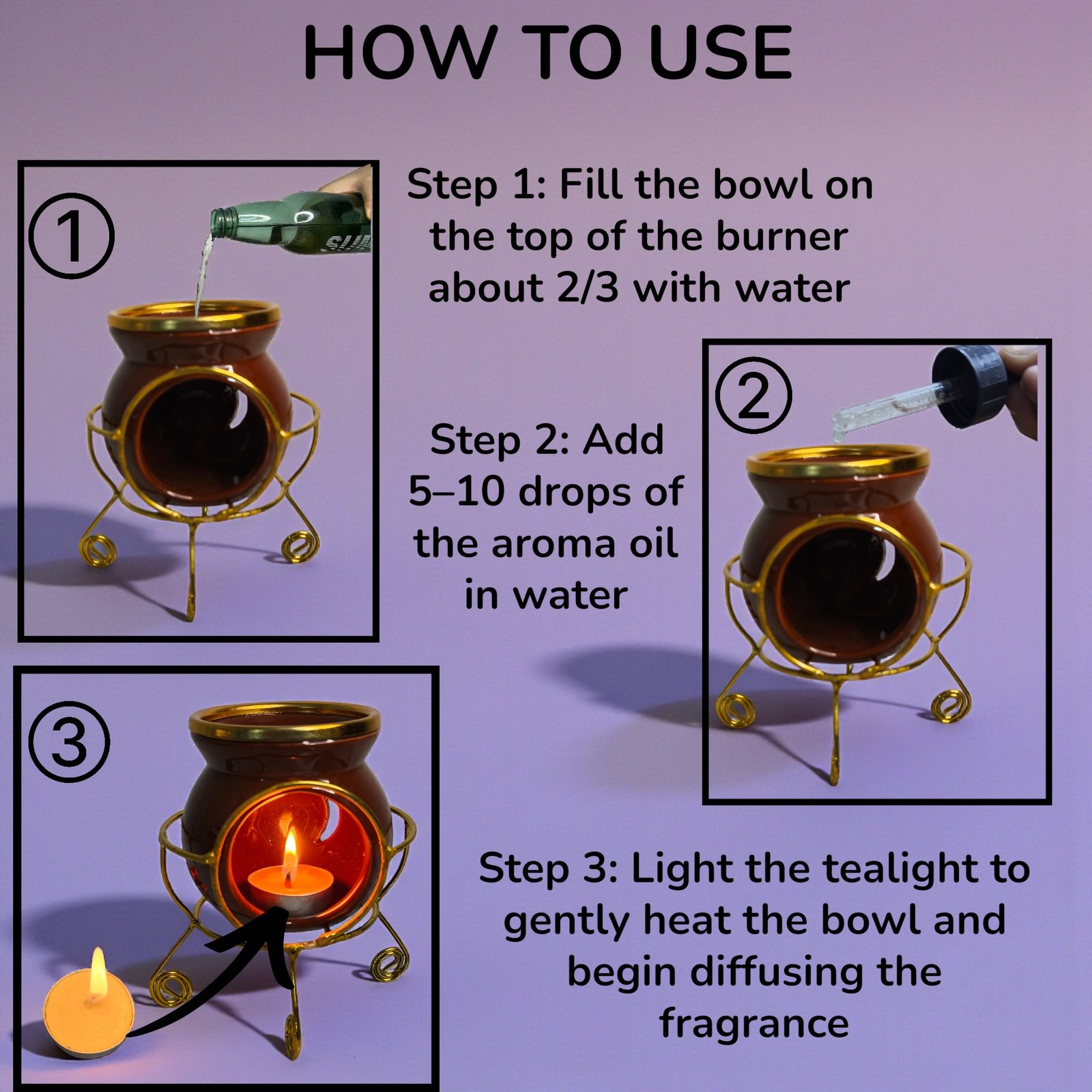 HOW TO USE

①

Step 1: Fill the bowl on the top of the burner about 2/3 with water

②

Step 2: Add 5–10 drops of the aroma oil in water

③

Step 3: Light the tealight to gently heat the bowl and begin diffusing the fragrance