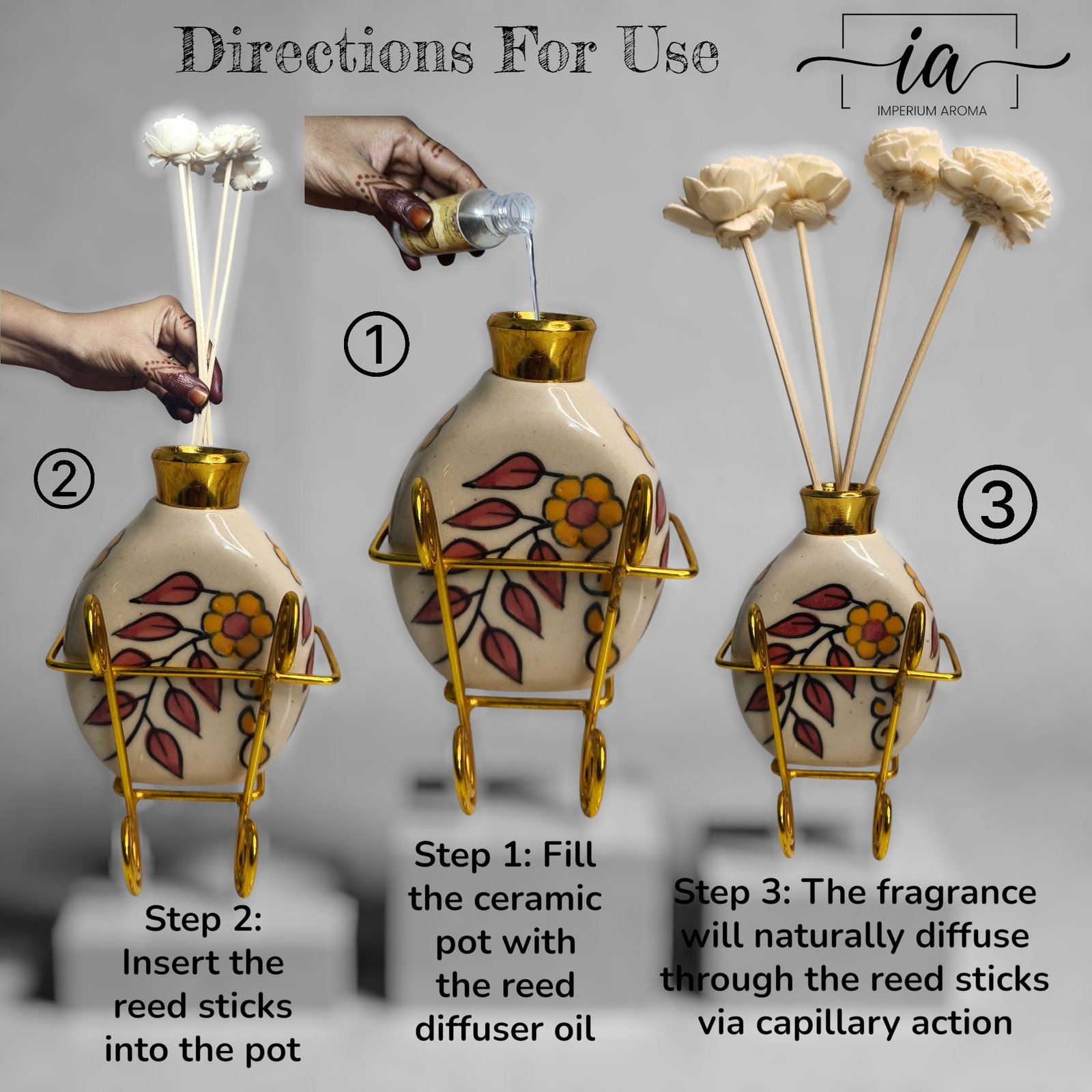 Directions For Use

ia
IMPERIUM AROMA

②

①

③

Step 2: Insert the reed sticks into the pot

Step 1: Fill the ceramic pot with the reed diffuser oil

Step 3: The fragrance will naturally diffuse through the reed sticks via capillary action