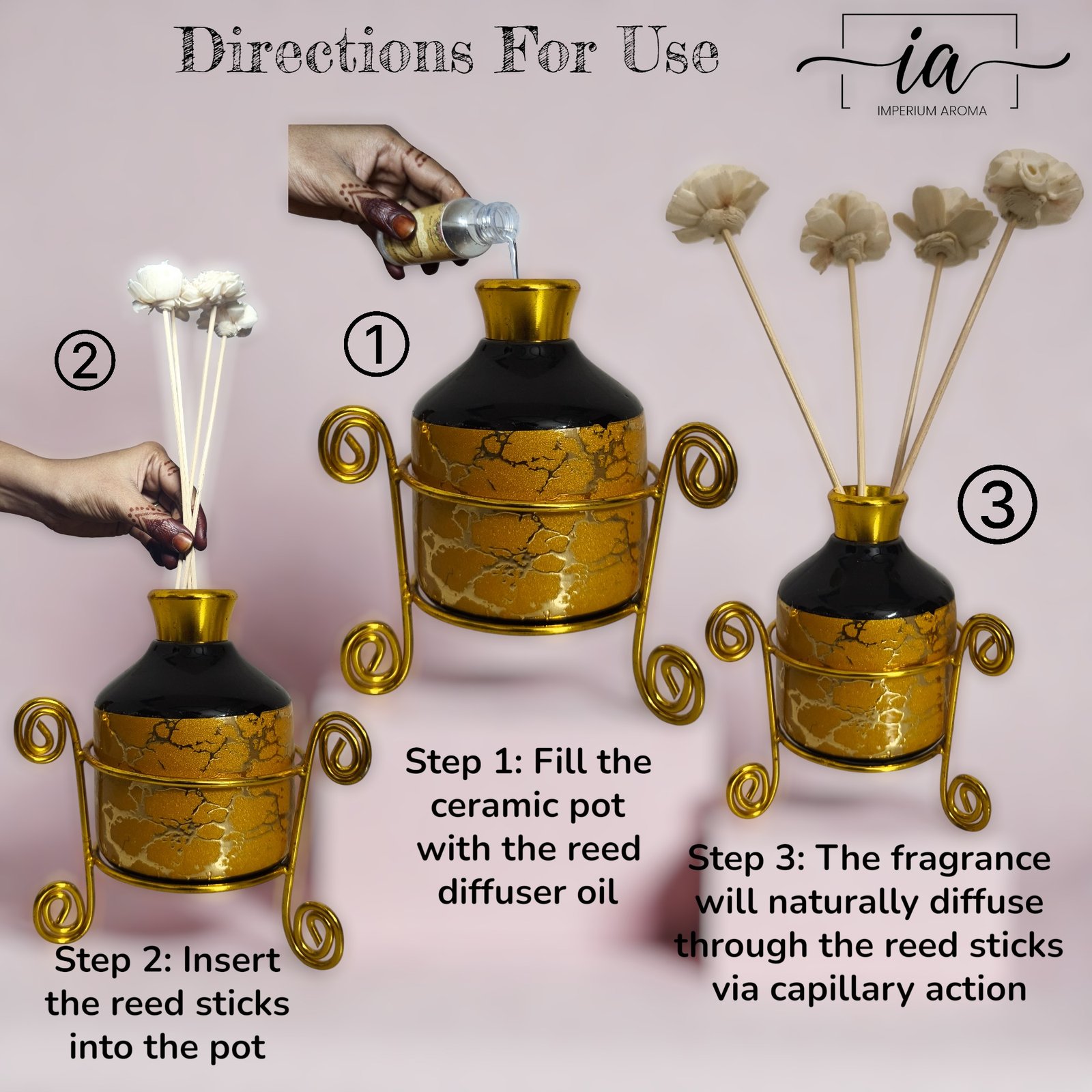 Directions For Use

ia
IMPERIUM AROMA

②

①

③

Step 1: Fill the ceramic pot with the reed diffuser oil

Step 2: Insert the reed sticks into the pot

Step 3: The fragrance will naturally diffuse through the reed sticks via capillary action