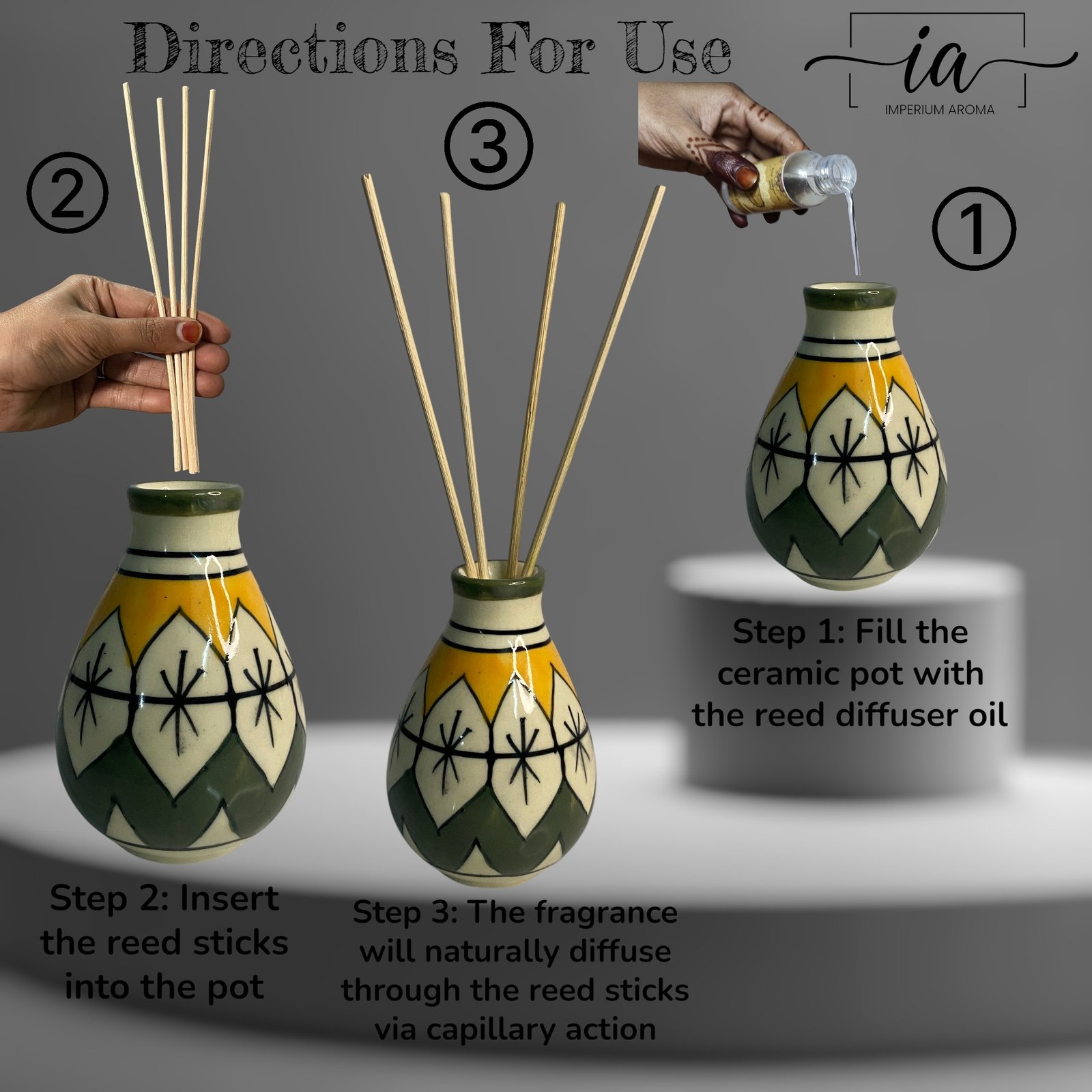 Directions For Use

ia
IMPERIUM AROMA

②

③

①

Step 1: Fill the ceramic pot with the reed diffuser oil

Step 2: Insert the reed sticks into the pot

Step 3: The fragrance will naturally diffuse through the reed sticks via capillary action