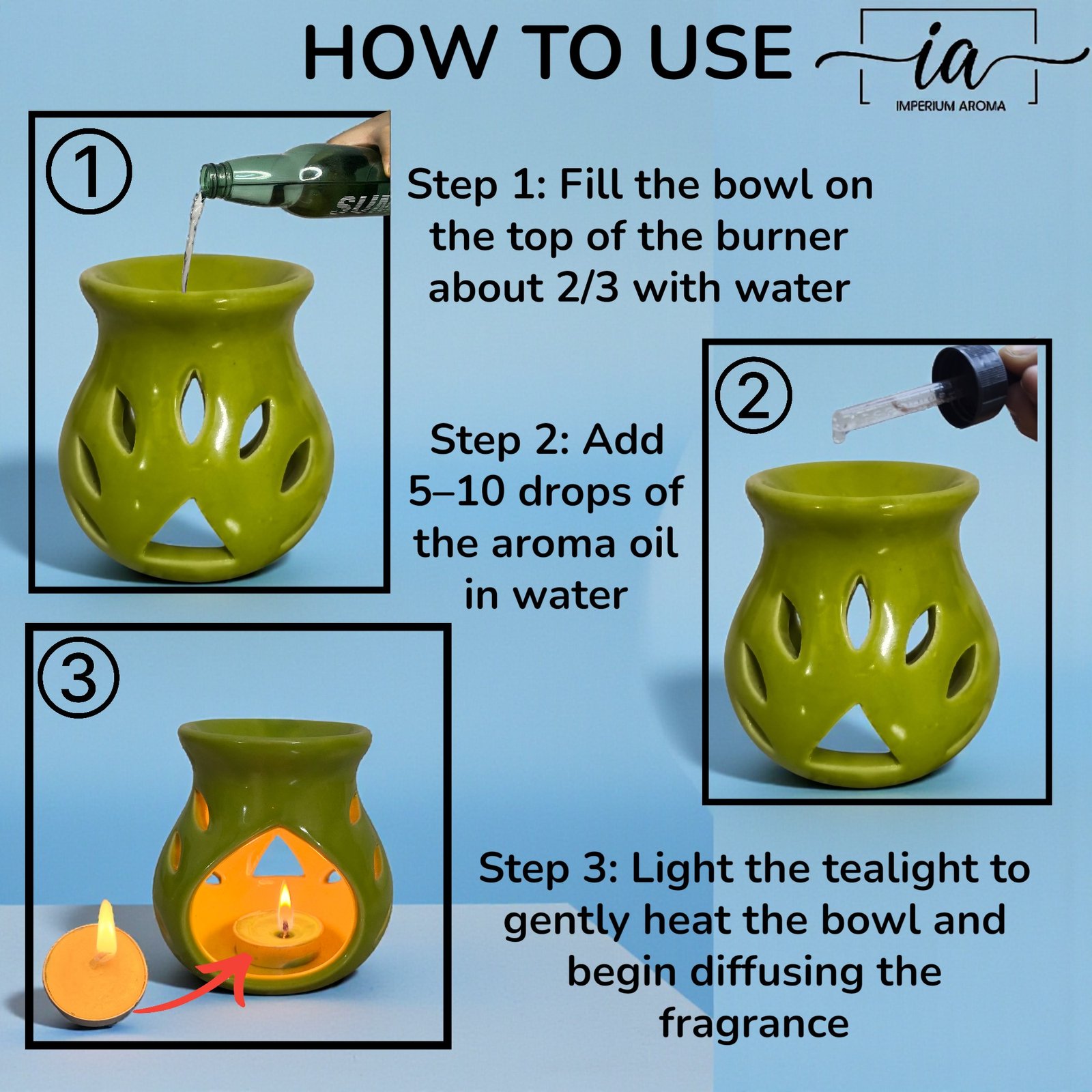 HOW TO USE

ia
IMPERIUM AROMA

①

SUN

Step 1: Fill the bowl on the top of the burner about 2/3 with water

②

Step 2: Add 5–10 drops of the aroma oil in water

③

Step 3: Light the tealight to gently heat the bowl and begin diffusing the fragrance