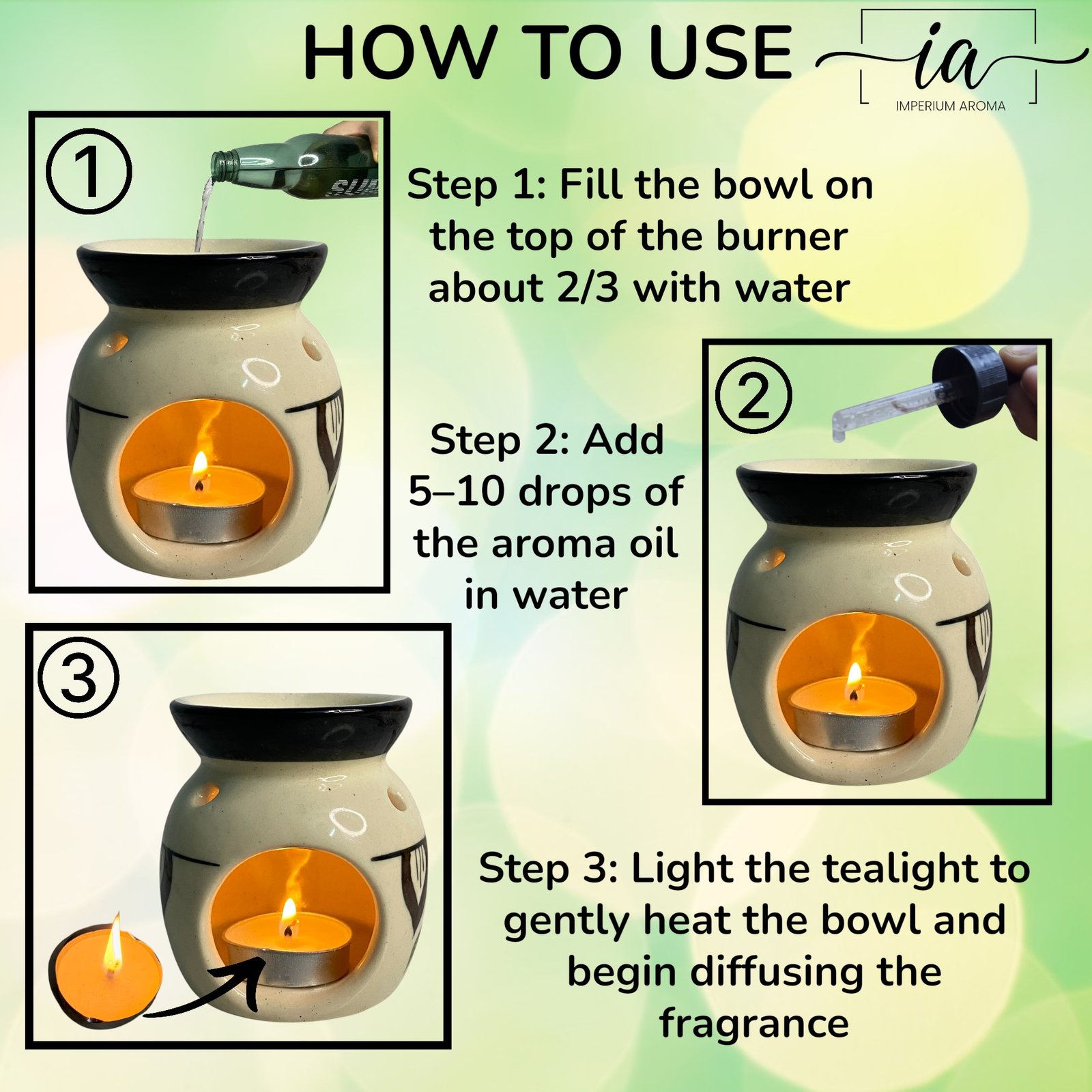 HOW TO USE

ia
IMPERIUM AROMA

①

Step 1: Fill the bowl on the top of the burner about 2/3 with water

②

Step 2: Add 5–10 drops of the aroma oil in water

③

Step 3: Light the tealight to gently heat the bowl and begin diffusing the fragrance