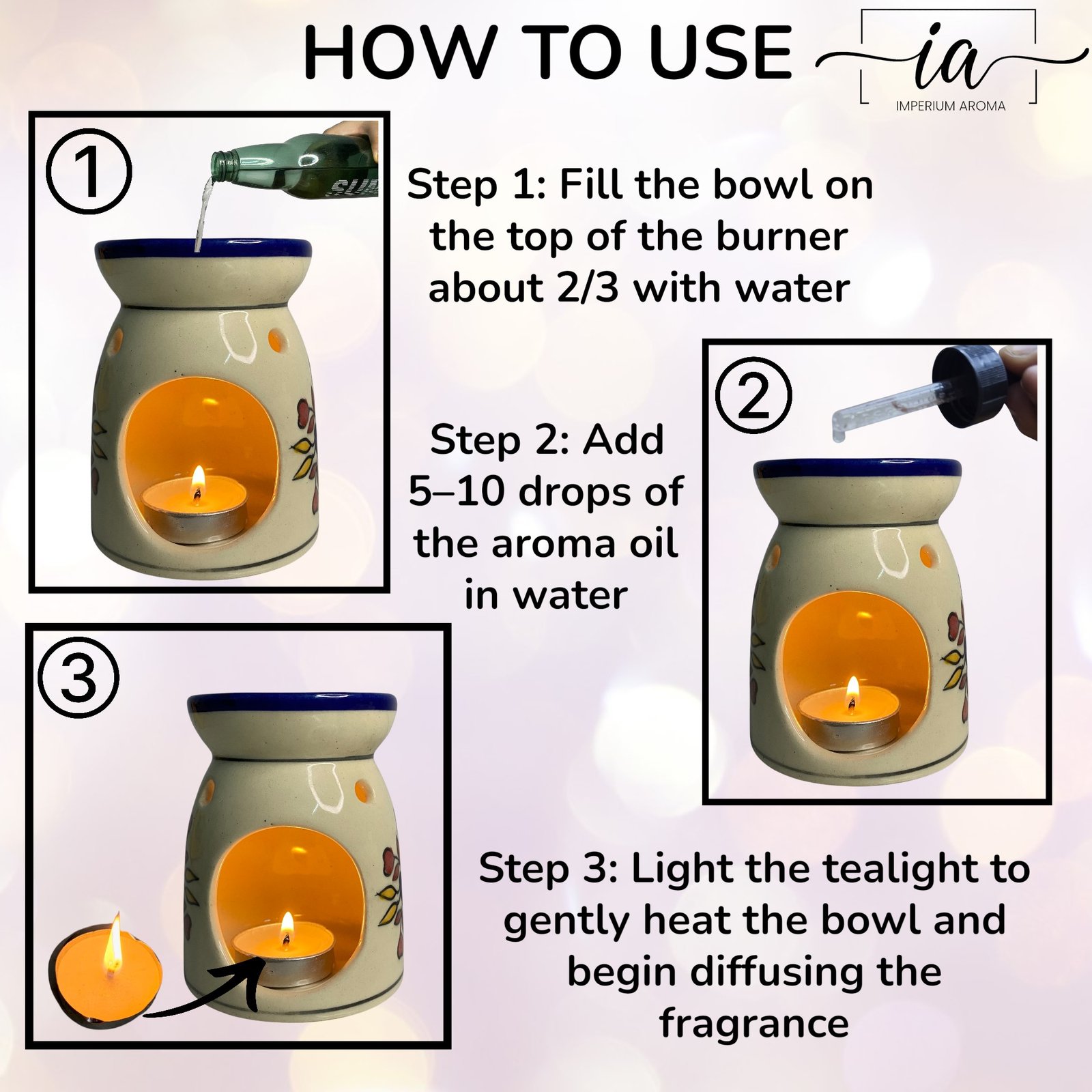 HOW TO USE

ia
IMPERIUM AROMA

①

Step 1: Fill the bowl on the top of the burner about 2/3 with water

②

Step 2: Add 5–10 drops of the aroma oil in water

③

Step 3: Light the tealight to gently heat the bowl and begin diffusing the fragrance