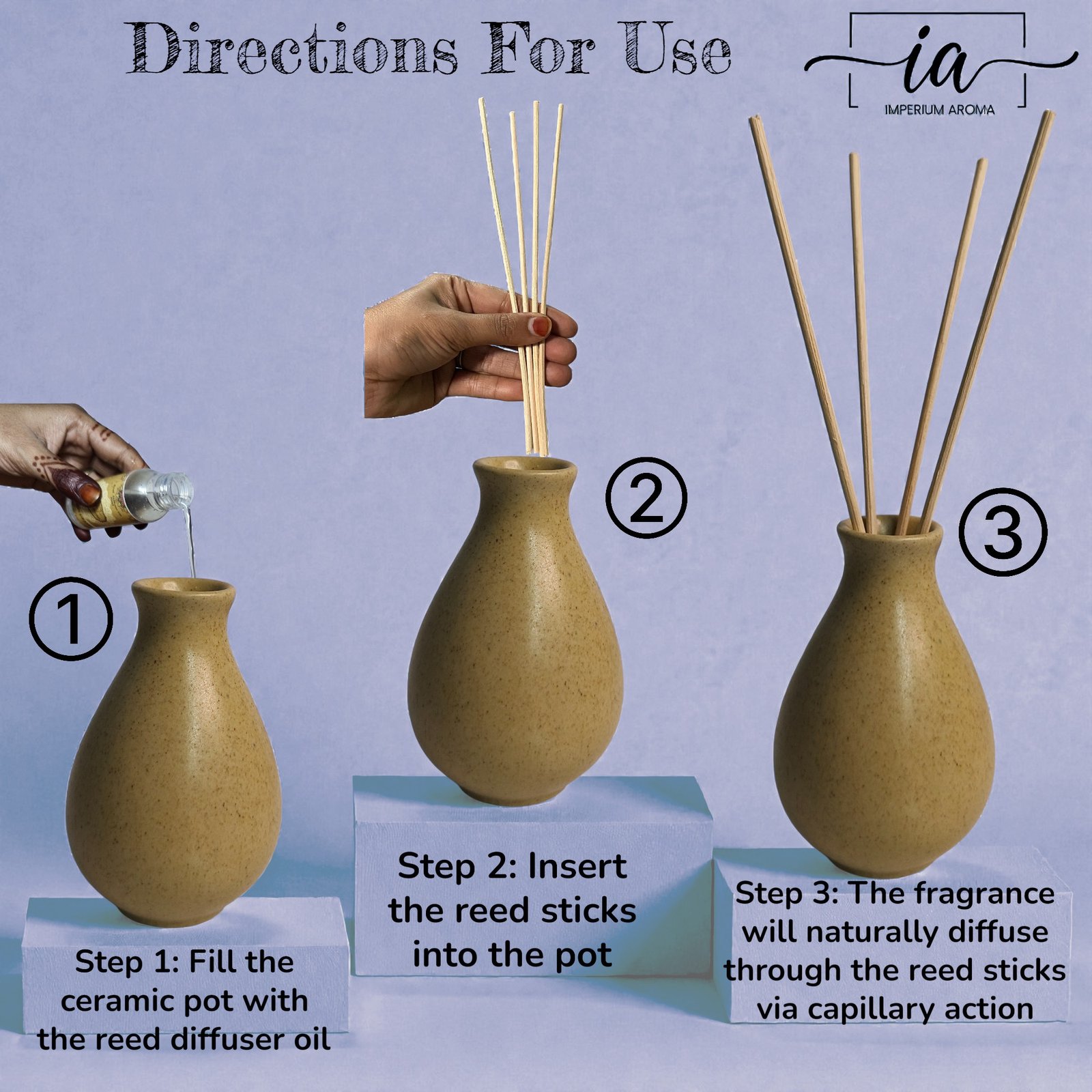 Directions For Use

ia
IMPERIUM AROMA

①

②

③

Step 1: Fill the ceramic pot with the reed diffuser oil

Step 2: Insert the reed sticks into the pot

Step 3: The fragrance will naturally diffuse through the reed sticks via capillary action