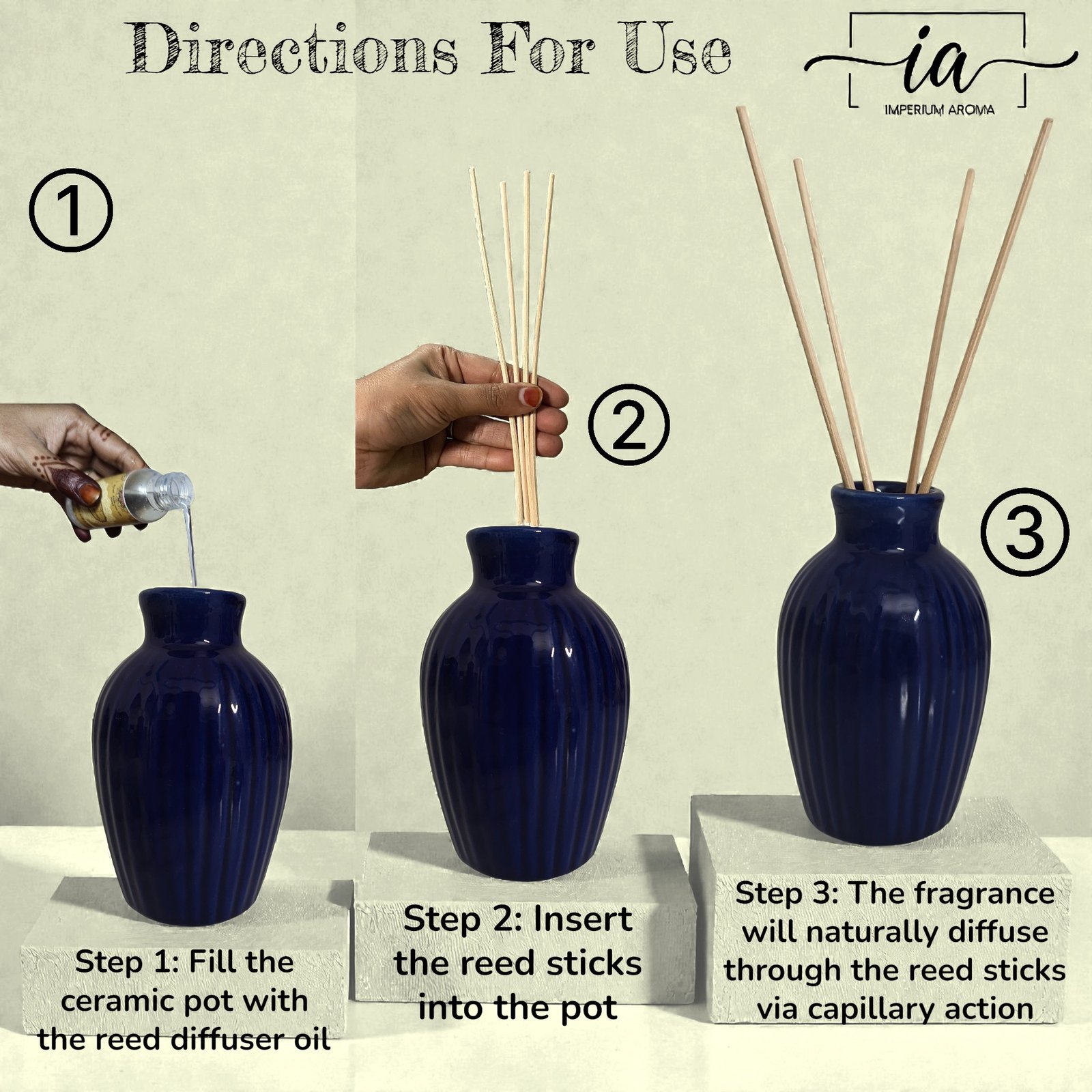 Directions For Use

ia
IMPERIUM AROMA

①

②

③

Step 1: Fill the ceramic pot with the reed diffuser oil

Step 2: Insert the reed sticks into the pot

Step 3: The fragrance will naturally diffuse through the reed sticks via capillary action