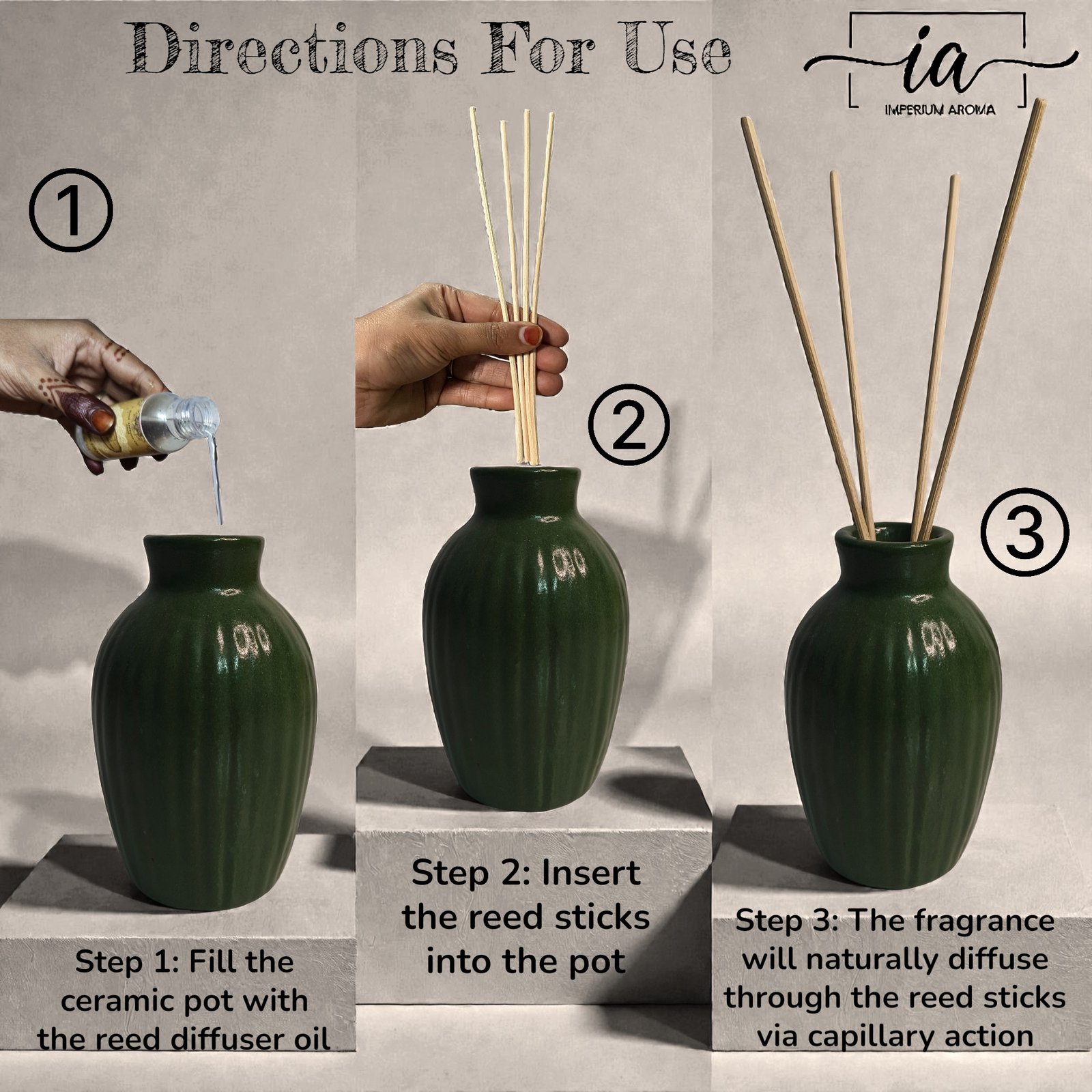 Directions For Use

ia
IMPERIUM AROMA

①

②

③

Step 1: Fill the ceramic pot with the reed diffuser oil

Step 2: Insert the reed sticks into the pot

Step 3: The fragrance will naturally diffuse through the reed sticks via capillary action