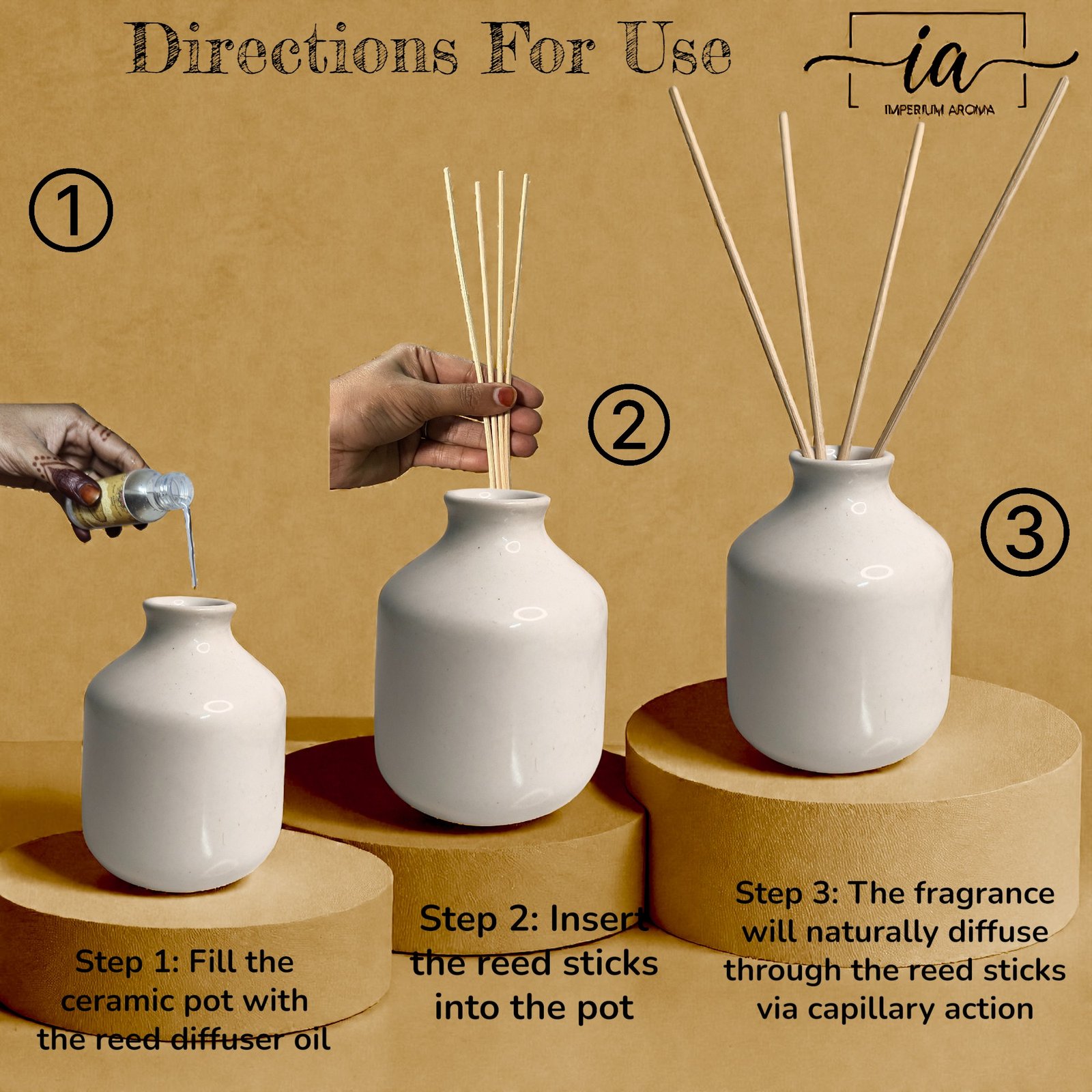 Directions For Use

ia
IMPERIUM AROMA

①

②

③

Step 1: Fill the ceramic pot with the reed diffuser oil

Step 2: Insert the reed sticks into the pot

Step 3: The fragrance will naturally diffuse through the reed sticks via capillary action