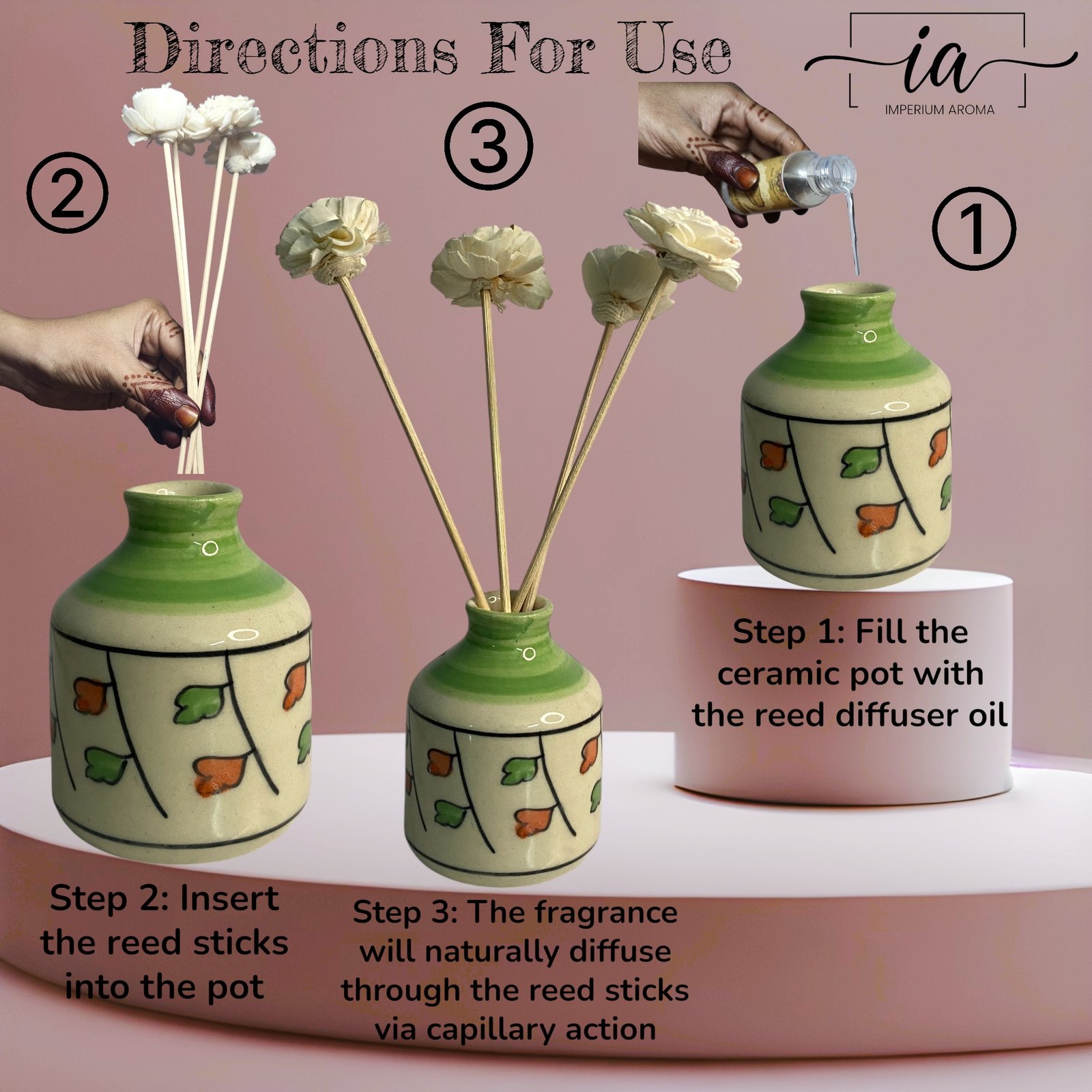 Directions For Use

ia
IMPERIUM AROMA

②

③

①

Step 1: Fill the ceramic pot with the reed diffuser oil

Step 2: Insert the reed sticks into the pot

Step 3: The fragrance will naturally diffuse through the reed sticks via capillary action