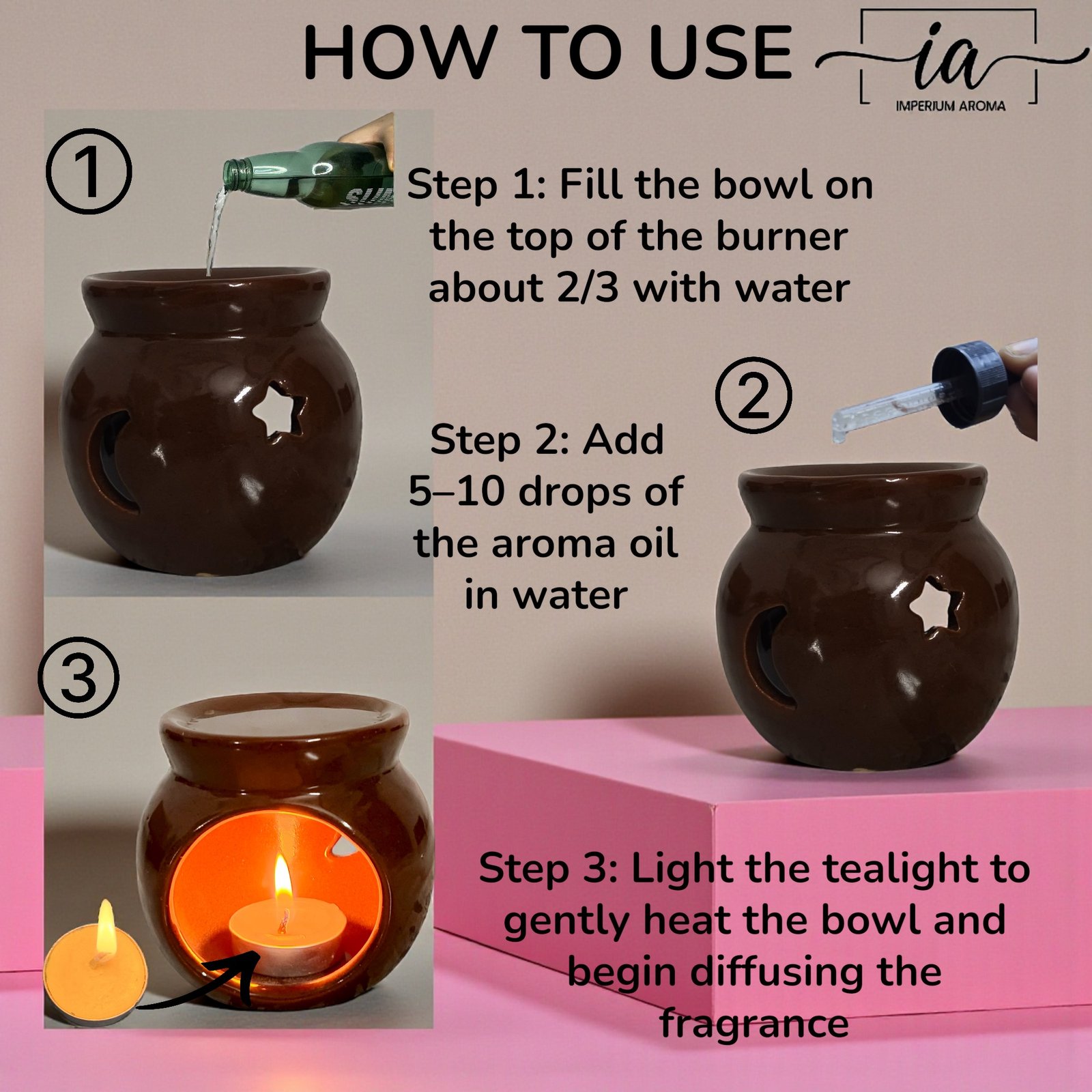 HOW TO USE

ia

IMPERIUM AROMA

①

Step 1: Fill the bowl on the top of the burner about 2/3 with water

②

Step 2: Add 5–10 drops of the aroma oil in water

③

Step 3: Light the tealight to gently heat the bowl and begin diffusing the fragrance