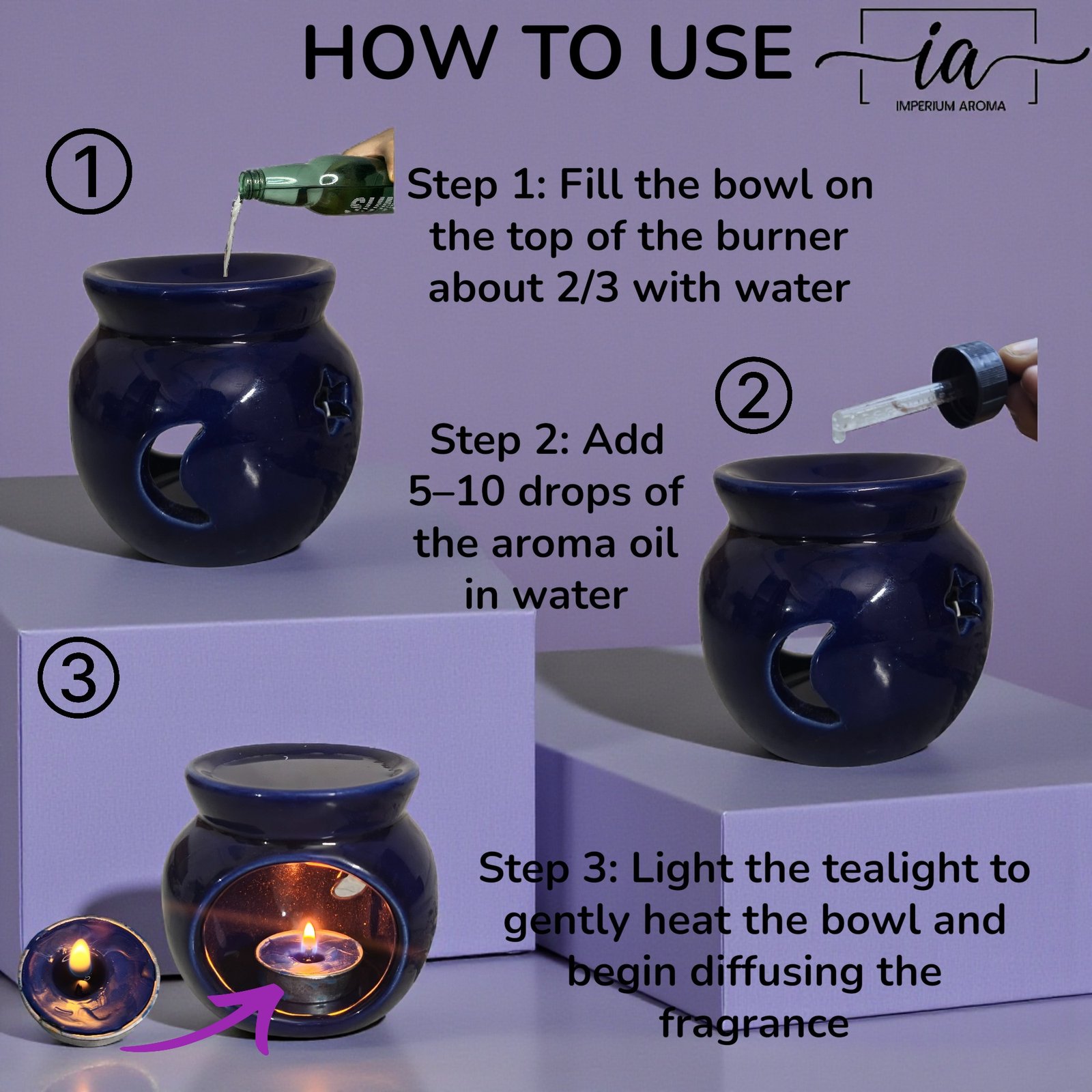 HOW TO USE

ia
IMPERIUM AROMA

①

Step 1: Fill the bowl on the top of the burner about 2/3 with water

②

Step 2: Add 5–10 drops of the aroma oil in water

③

Step 3: Light the tealight to gently heat the bowl and begin diffusing the fragrance