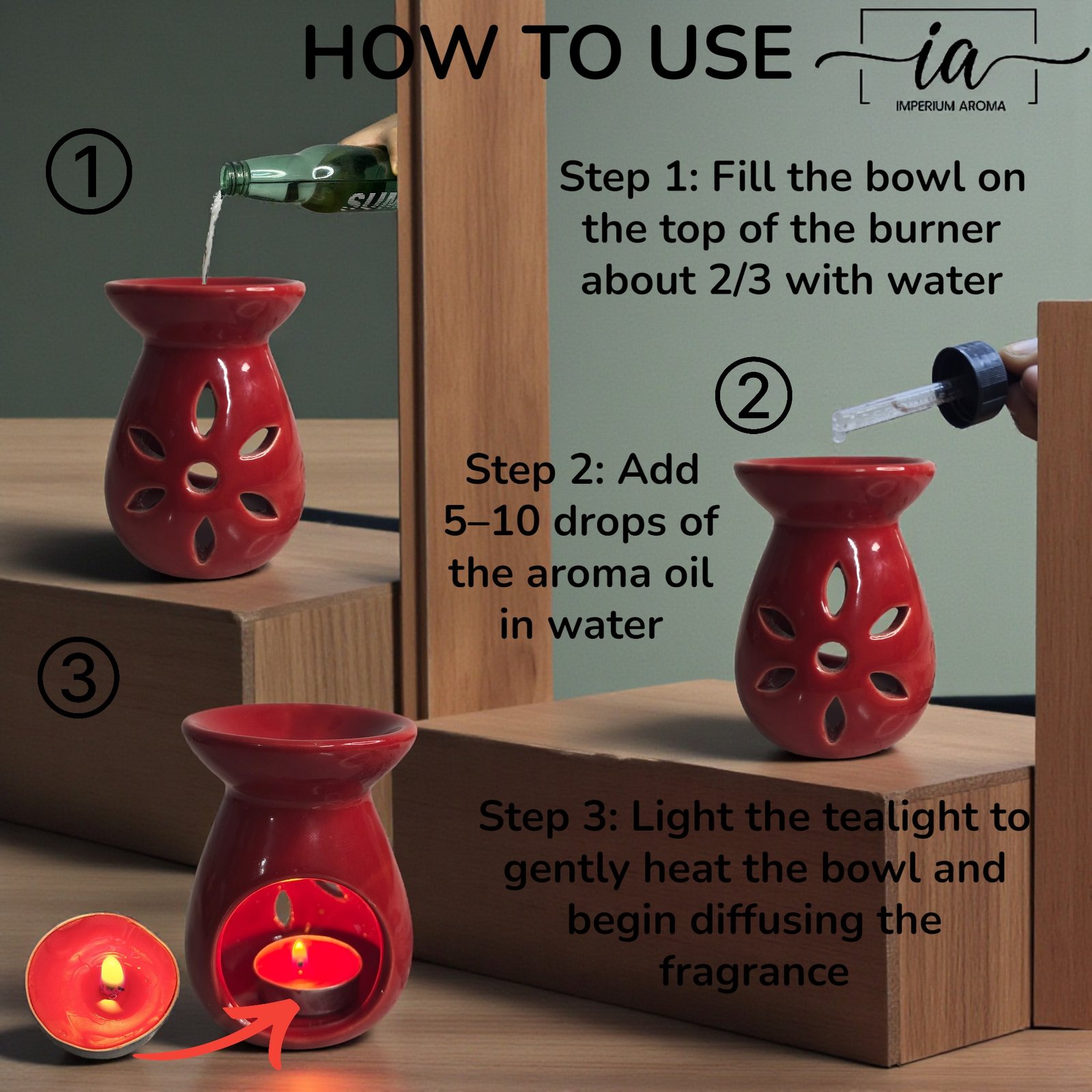 HOW TO USE

ia

IMPERIUM AROMA

①

Step 1: Fill the bowl on the top of the burner about 2/3 with water

②

Step 2: Add 5–10 drops of the aroma oil in water

③

Step 3: Light the tealight to gently heat the bowl and begin diffusing the fragrance